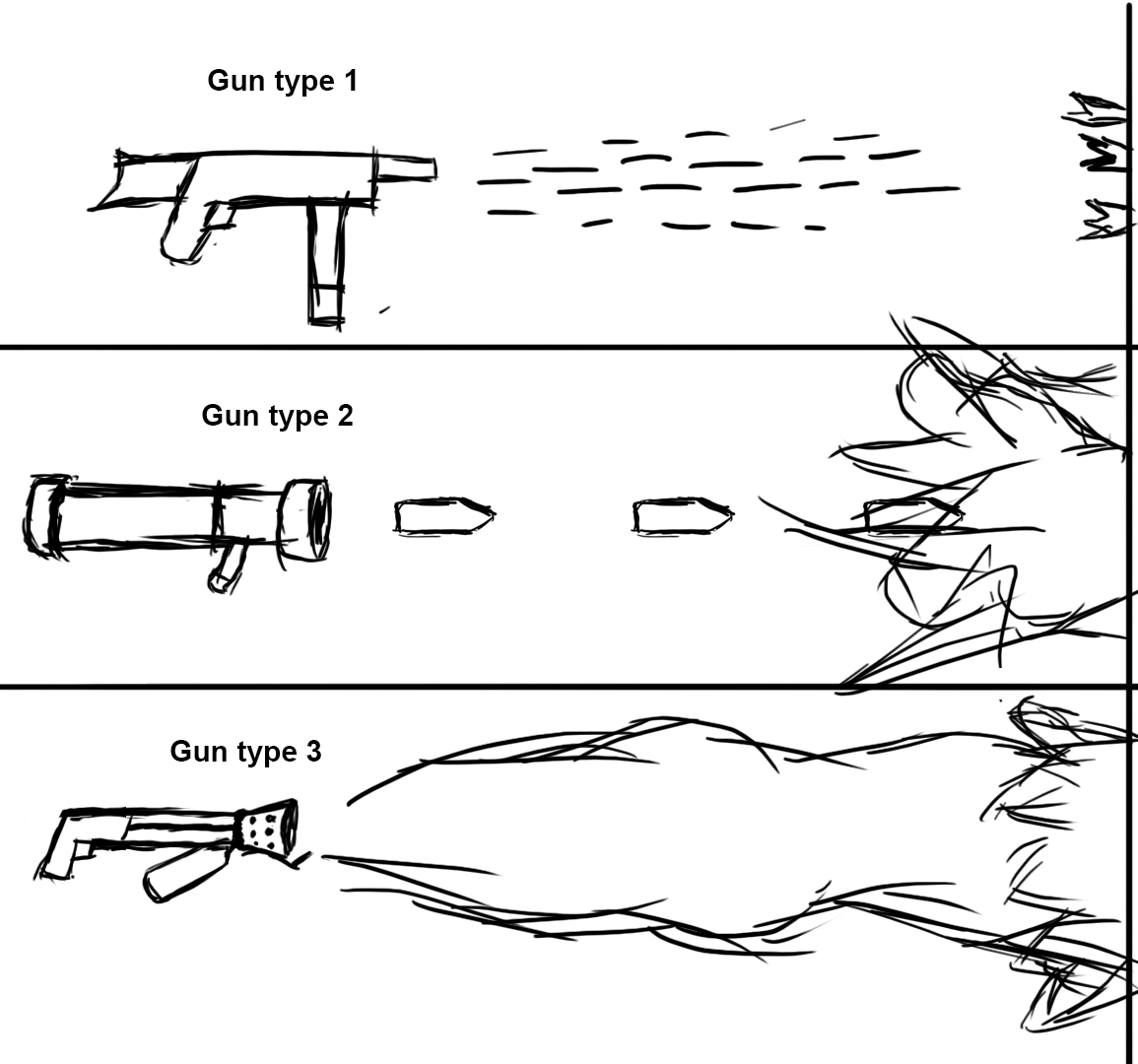 Gun type 1

Gun type 2

Gun type 3